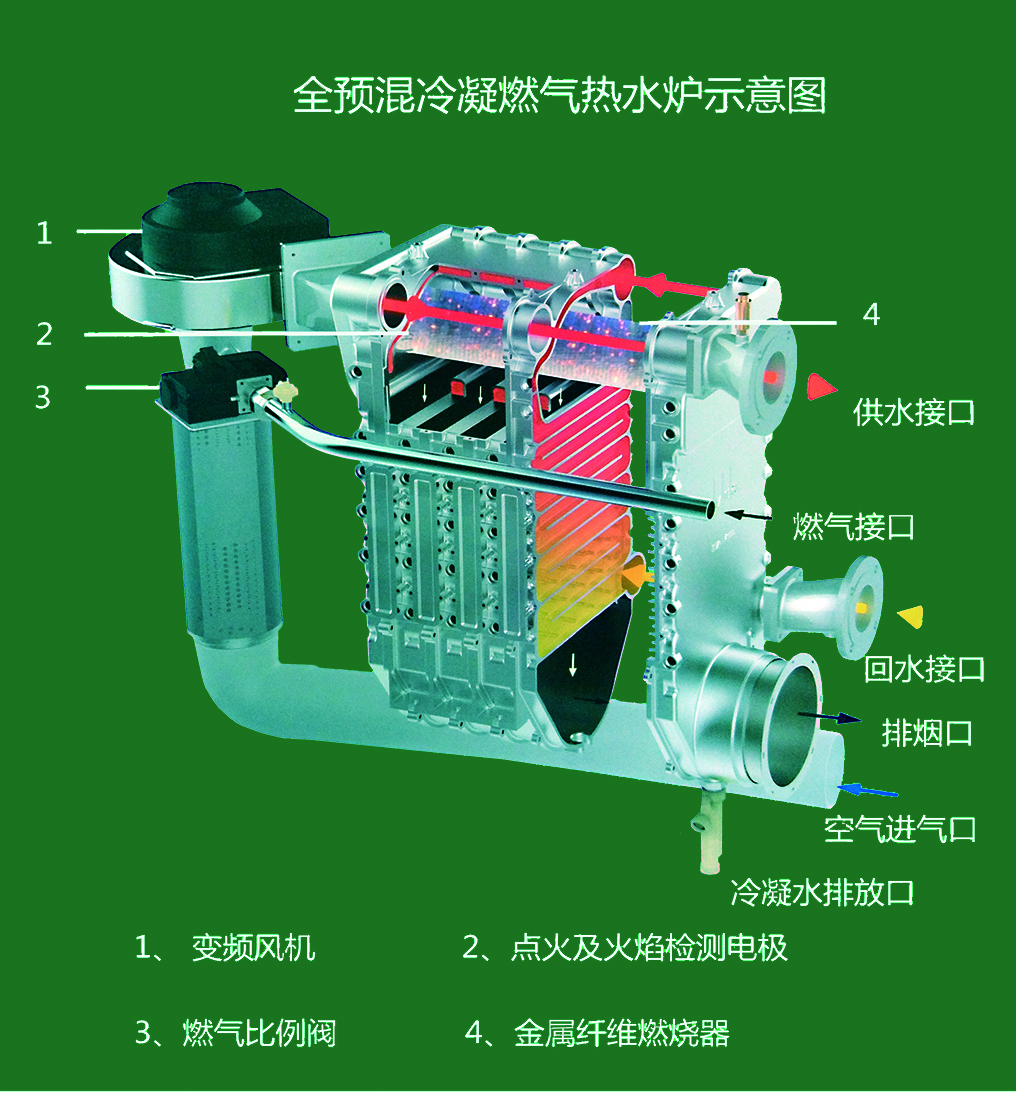 全预混冷凝燃气热水炉示意图

1

2

3

4

供水接口

燃气接口

回水接口

排烟口

空气进气口

冷凝水排放口

1、 变频风机　　2、点火及火焰检测电极

3、燃气比例阀　　4、金属纤维燃烧器